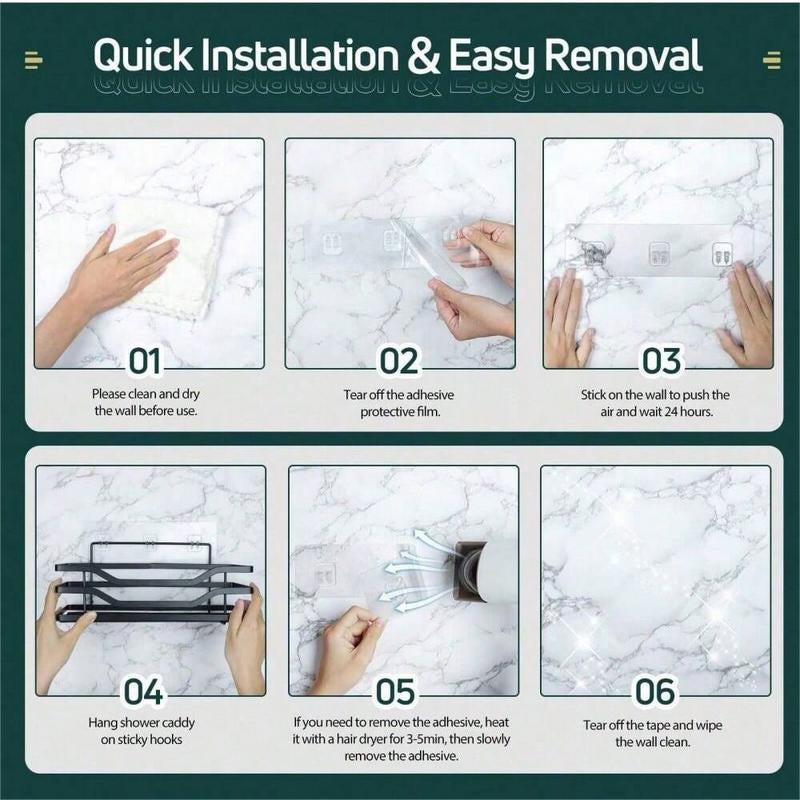 Quick Installation & Easy Removal

01
Please clean and dry the wall before use.

02
Tear off the adhesive protective film.

03
Stick on the wall to push the air and wait 24 hours.

04
Hang shower caddy on sticky hooks

05
If you need to remove the adhesive, heat it with a hair dryer for 3-5min, then slowly remove the adhesive.

06
Tear off the tape and wipe the wall clean.